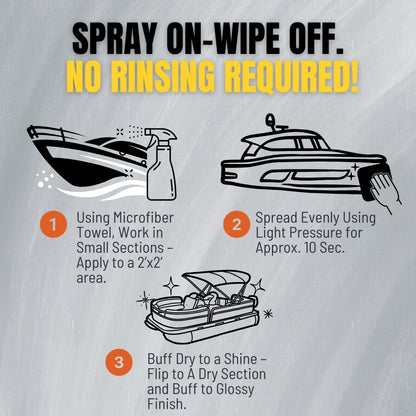 SPRAY ON-WIPE OFF.
NO RINSING REQUIRED!

1 Using Microfiber Towel, Work in Small Sections – Apply to a 2'x2' area.

2 Spread Evenly Using Light Pressure for Approx. 10 Sec.

3 Buff Dry to a Shine – Flip to A Dry Section and Buff to Glossy Finish.