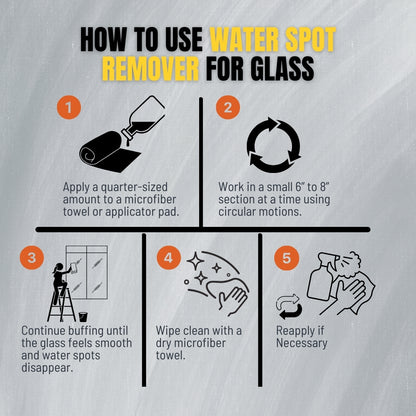 HOW TO USE WATER SPOT REMOVER FOR GLASS

1

Apply a quarter-sized amount to a microfiber towel or applicator pad.

2

Work in a small 6" to 8" section at a time using circular motions.

3

Continue buffing until the glass feels smooth and water spots disappear.

4

Wipe clean with a dry microfiber towel.

5

Reapply if Necessary